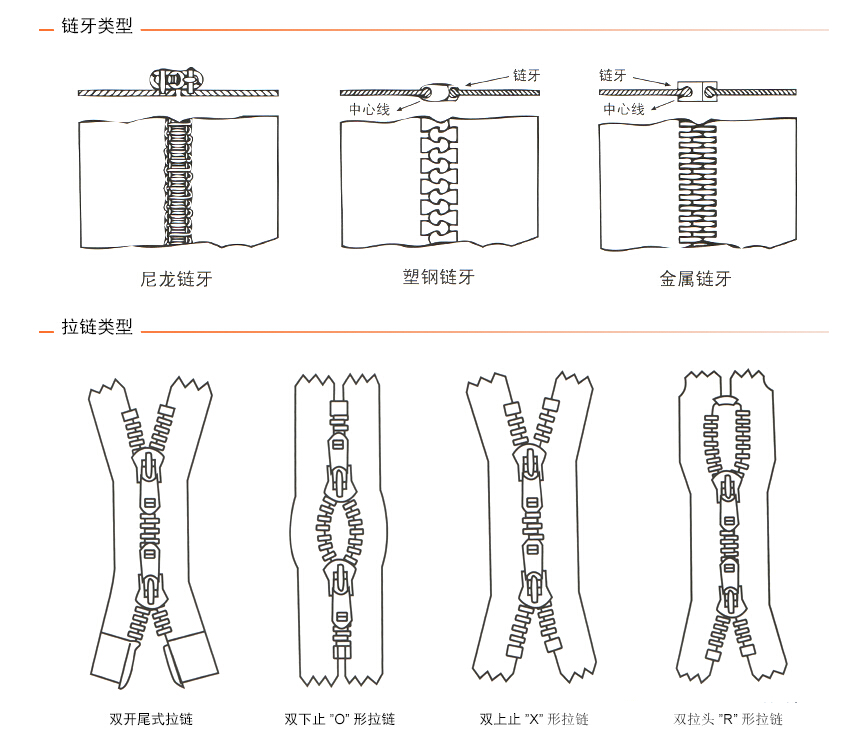 链牙类型

链牙
中心线
链牙
中心线

尼龙链牙
塑钢链牙
金属链牙

拉链类型

双开尾式拉链
双下止 "O" 形拉链
双上止 "X" 形拉链
双拉头 "R" 形拉链